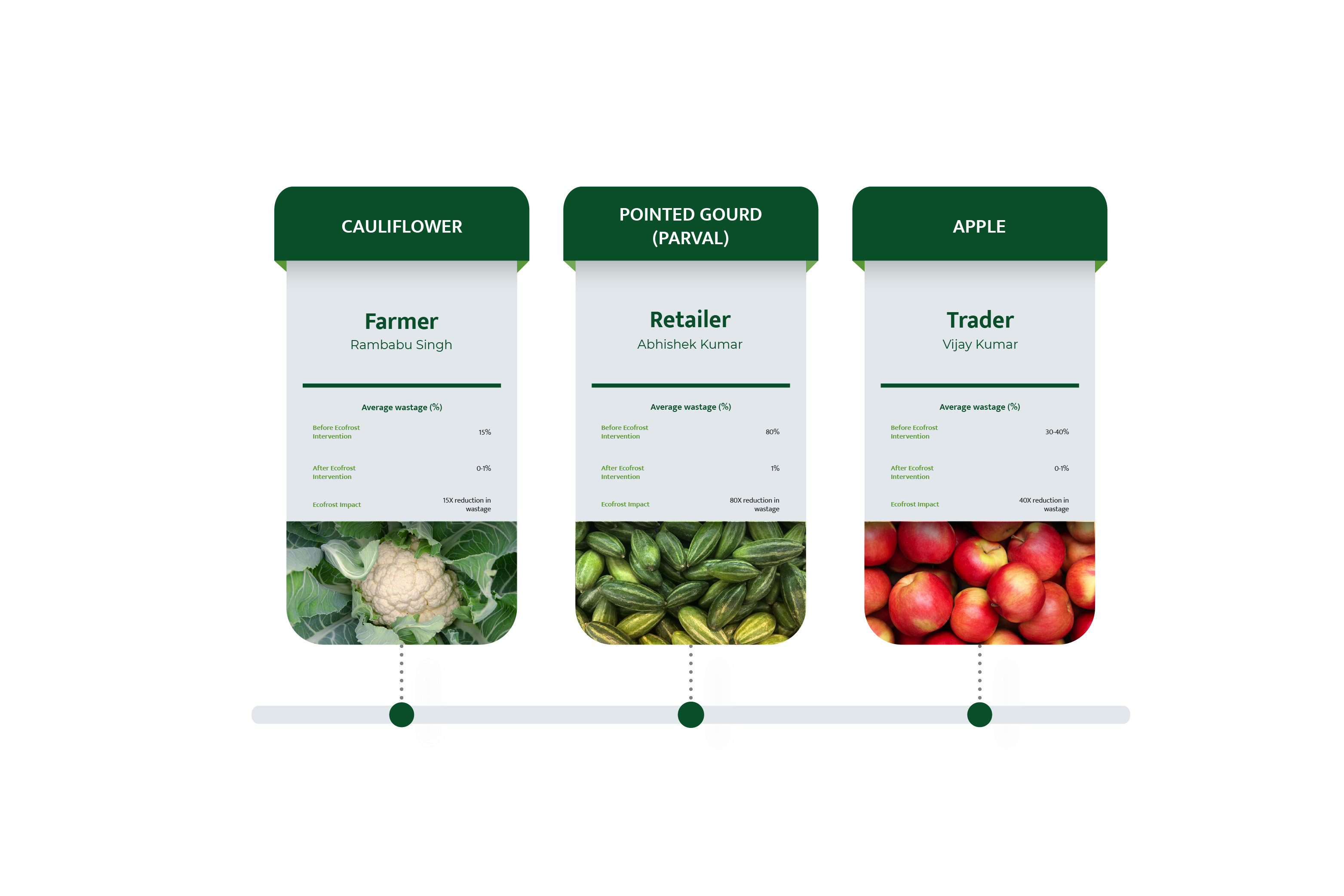 CAULIFLOWER

Farmer
Rambabu Singh

Average wastage (%)

| Before Ecofrost Intervention | 15% |
|---|---|
| After Ecofrost Intervention | 0-1% |
| Ecofrost Impact | 15X reduction in wastage |

POINTED GOURD (PARVAL)

Retailer
Abhishek Kumar

Average wastage (%)

| Before Ecofrost Intervention | 80% |
|---|---|
| After Ecofrost Intervention | 1% |
| Ecofrost Impact | 80X reduction in wastage |

APPLE

Trader
Vijay Kumar

Average wastage (%)

| Before Ecofrost Intervention | 30-40% |
|---|---|
| After Ecofrost Intervention | 0-1% |
| Ecofrost Impact | 40X reduction in wastage |